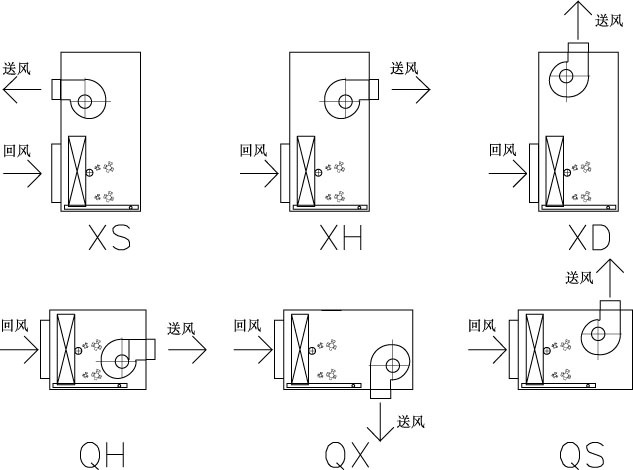 送风

回风

XS

送风

回风

XH

送风

回风

XD

回风

送风

QH

回风

送风

QX

送风

回风

QS